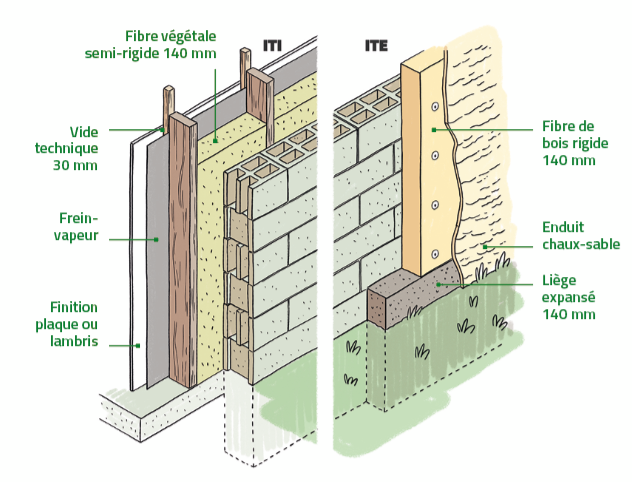 Fibre végétale semi-rigide 140 mm

ITI

ITE

Vide technique 30 mm

Frein-vapeur

Finition plaque ou lambris

Fibre de bois rigide 140 mm

Enduit chaux-sable

Liège expansé 140 mm